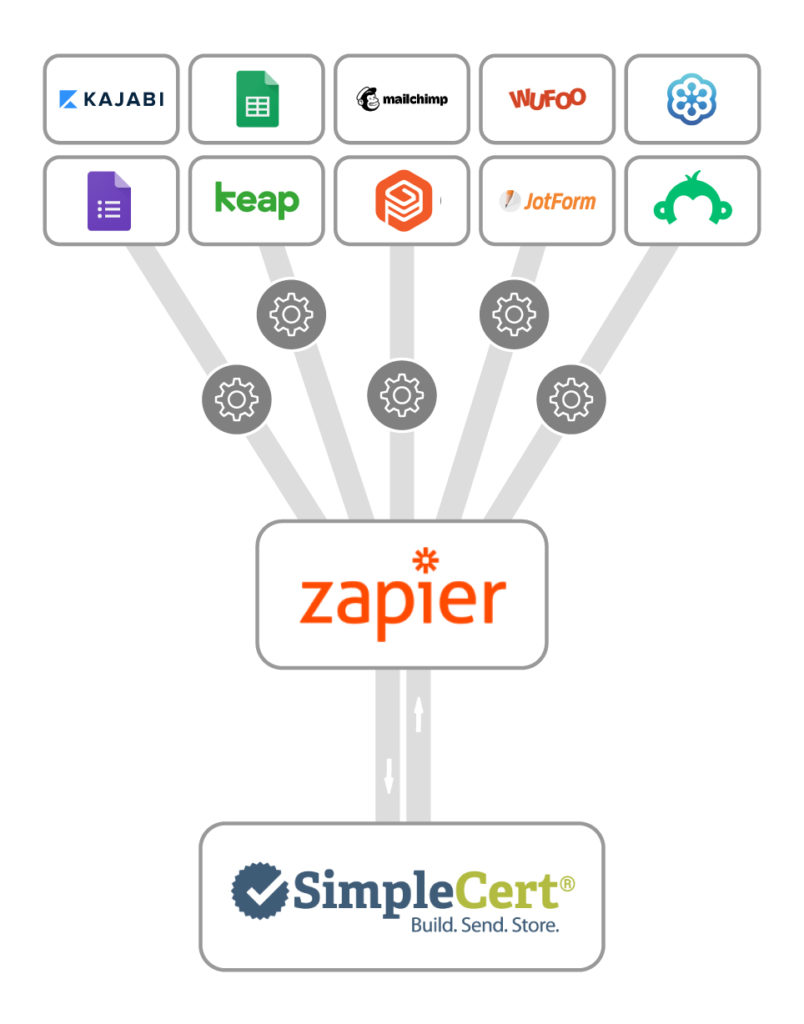 KAJABI

mailchimp

WUFOO

keap

JotForm

zapier

SimpleCert®
Build. Send. Store.